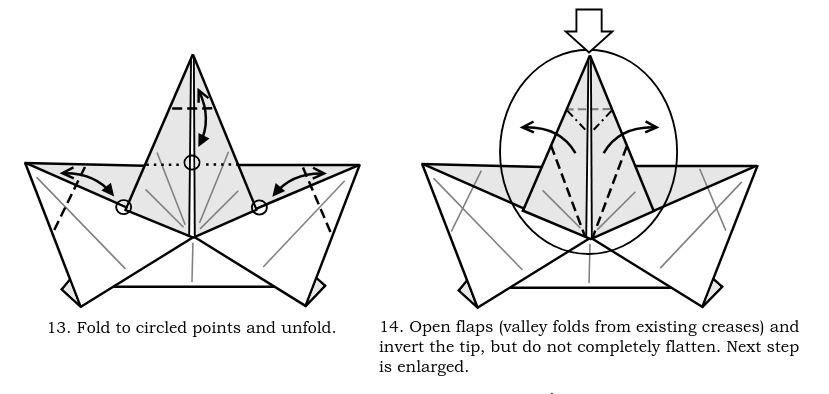 13. Fold to circled points and unfold.

14. Open flaps (valley folds from existing creases) and invert the tip, but do not completely flatten. Next step is enlarged.